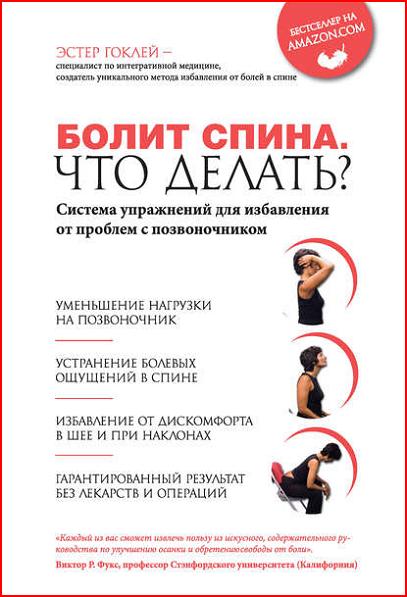 БЕСТСЕЛЛЕР НА AMAZON.COM

ЭСТЕР ГОКЛЕЙ –
специалист по интегративной медицине, создатель уникального метода избавления от болей в спине

БОЛИТ СПИНА.
ЧТО ДЕЛАТЬ?

Система упражнений для избавления от проблем с позвоночником

УМЕНЬШЕНИЕ НАГРУЗКИ НА ПОЗВОНОЧНИК

УСТРАНЕНИЕ БОЛЕВЫХ ОЩУЩЕНИЙ В СПИНЕ

ИЗБАВЛЕНИЕ ОТ ДИСКОМФОРТА В ШЕЕ И ПРИ НАКЛОНАХ

ГАРАНТИРОВАННЫЙ РЕЗУЛЬТАТ БЕЗ ЛЕКАРСТВ И ОПЕРАЦИЙ

«Каждый из вас сможет извлечь пользу из искусного, содержательного руководства по улучшению осанки и обретениюсвободы от боли».
Виктор Р. Фукс, профессор Стэнфордского университета (Калифорния)